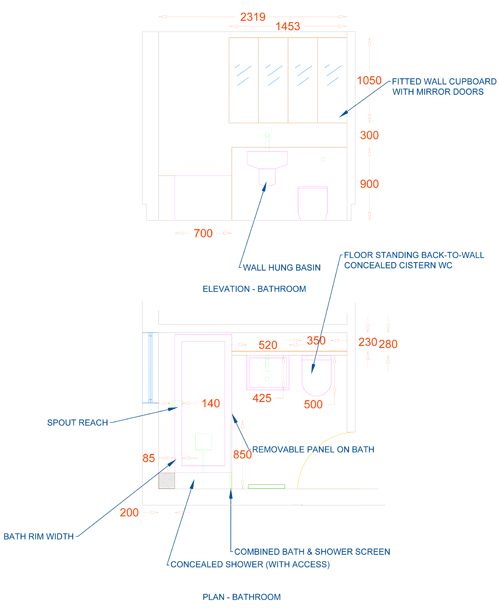 2319
1453
1050
FITTED WALL CUPBOARD WITH MIRROR DOORS
300
900
700
WALL HUNG BASIN
FLOOR STANDING BACK-TO-WALL CONCEALED CISTERN WC
ELEVATION - BATHROOM
520
350
230
280
425
500
140
SPOUT REACH
REMOVABLE PANEL ON BATH
85
850
200
BATH RIM WIDTH
COMBINED BATH & SHOWER SCREEN
CONCEALED SHOWER (WITH ACCESS)
PLAN - BATHROOM